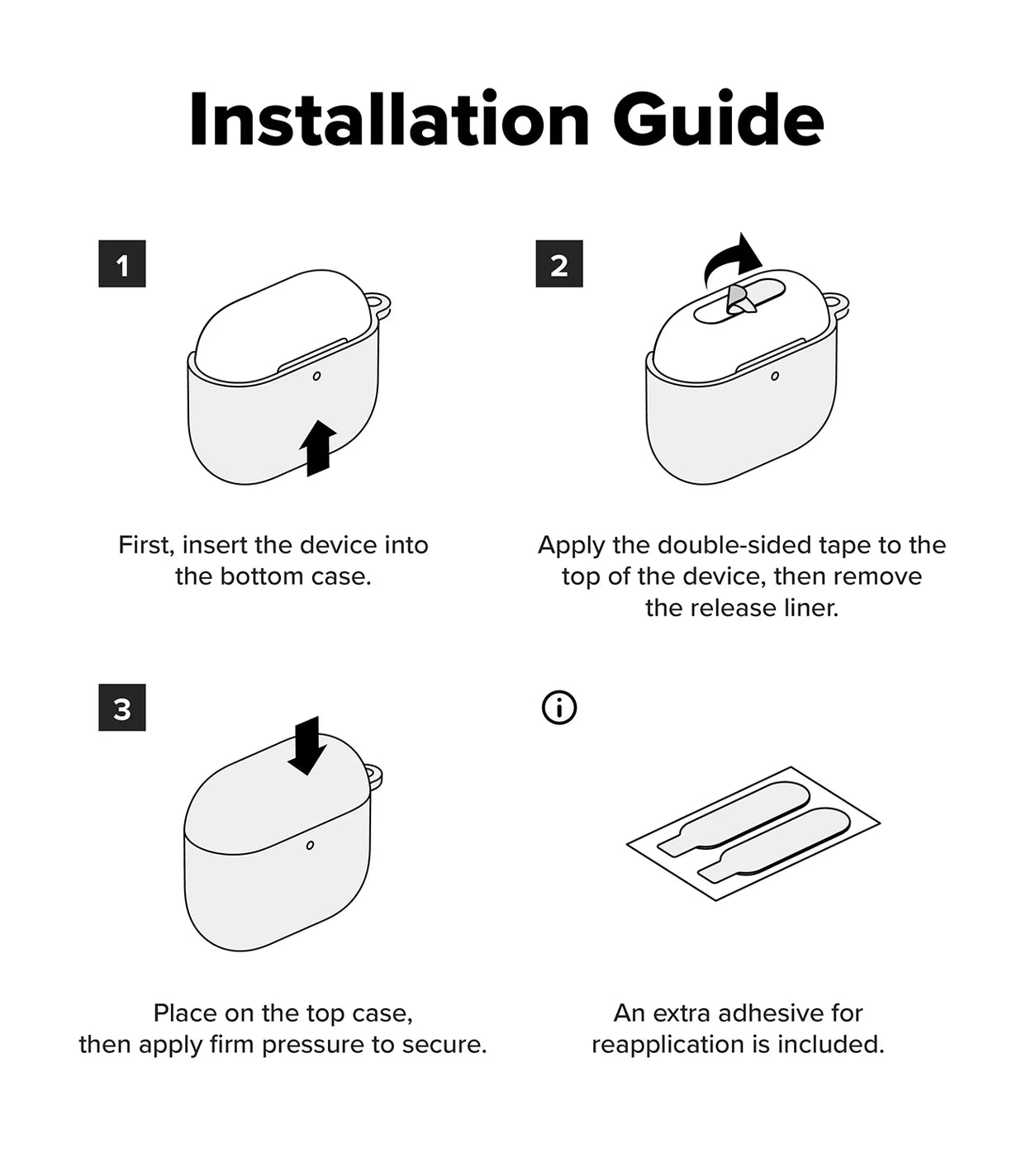 Installation Guide

1

First, insert the device into the bottom case.

2

Apply the double-sided tape to the top of the device, then remove the release liner.

3

Place on the top case, then apply firm pressure to secure.

i

An extra adhesive for reapplication is included.